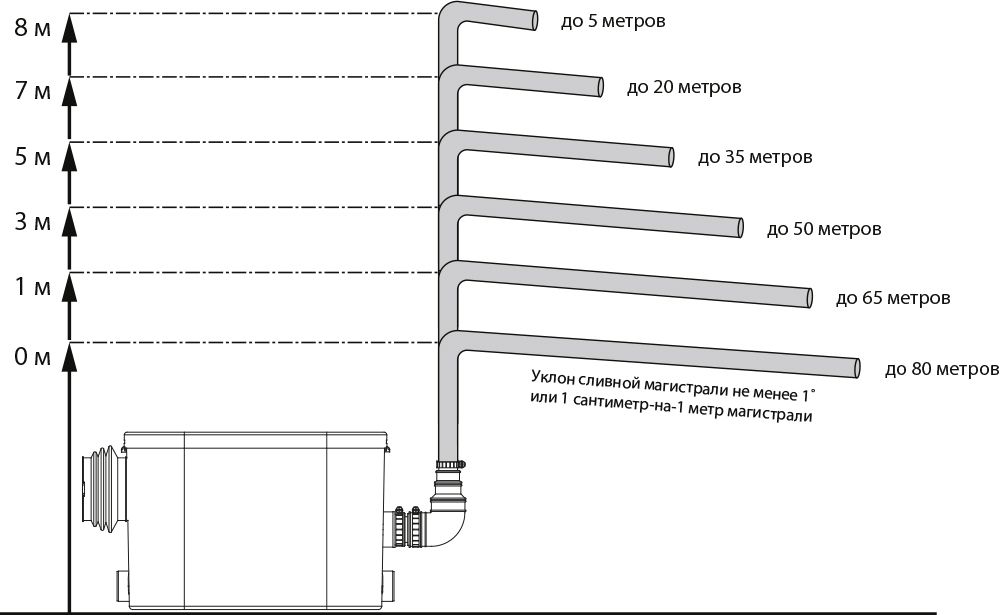 8 м
7 м
5 м
3 м
1 м
0 м

до 5 метров
до 20 метров
до 35 метров
до 50 метров
до 65 метров
до 80 метров

Уклон сливной магистрали не менее 1° или 1 сантиметр-на-1 метр магистрали